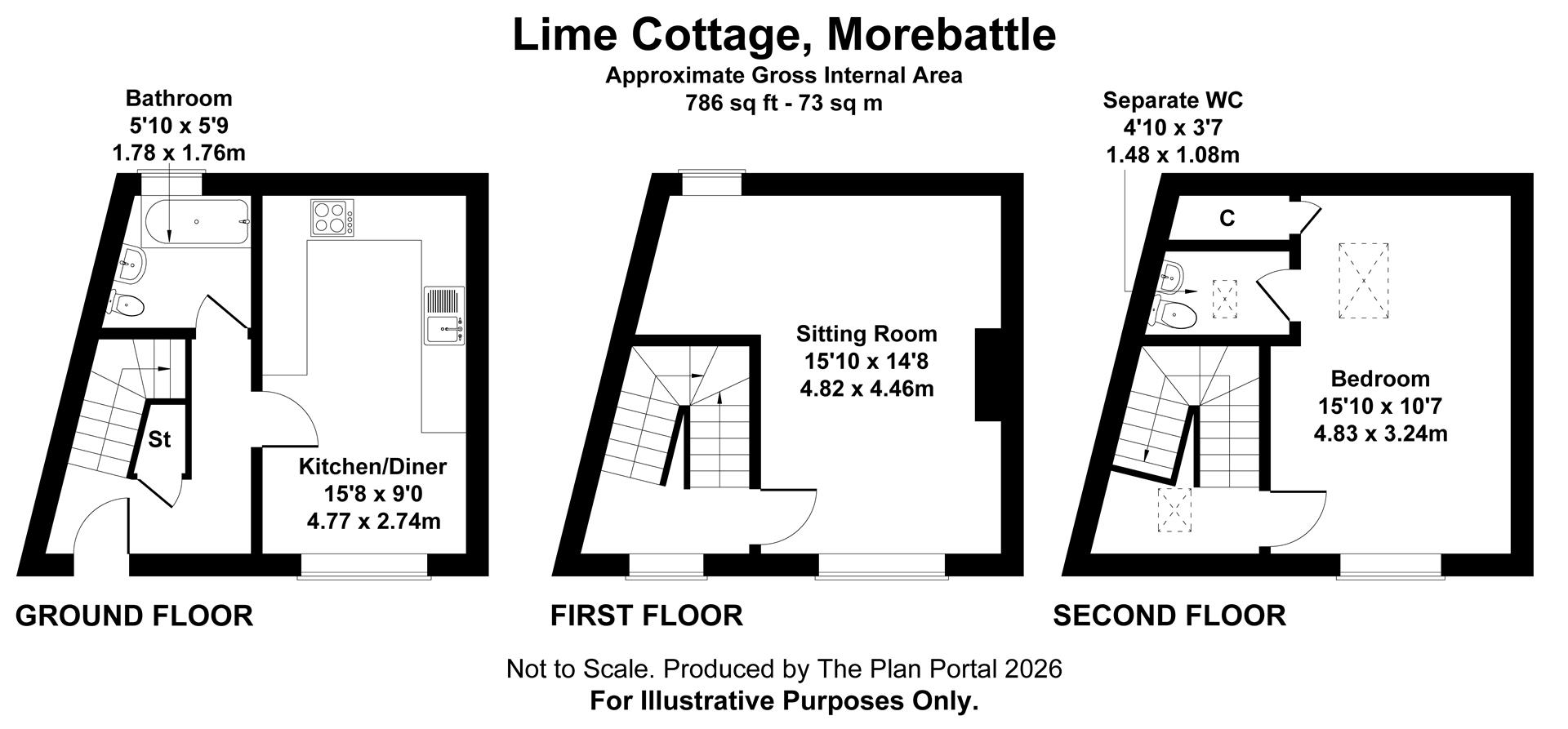 Lime Cottage, Morebattle
Approximate Gross Internal Area
786 sq ft - 73 sq m

Bathroom
5'10 x 5'9
1.78 x 1.76m

St

Kitchen/Diner
15'8 x 9'0
4.77 x 2.74m

GROUND FLOOR

Sitting Room
15'10 x 14'8
4.82 x 4.46m

FIRST FLOOR

Separate WC
4'10 x 3'7
1.48 x 1.08m

C

Bedroom
15'10 x 10'7
4.83 x 3.24m

SECOND FLOOR

Not to Scale. Produced by The Plan Portal 2026
For Illustrative Purposes Only.